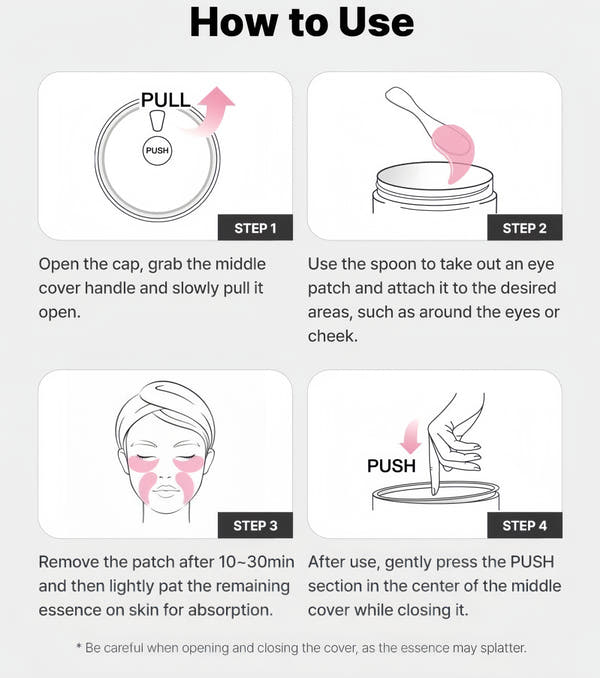 How to Use

PULL

PUSH

STEP 1

Open the cap, grab the middle cover handle and slowly pull it open.

STEP 2

Use the spoon to take out an eye patch and attach it to the desired areas, such as around the eyes or cheek.

STEP 3

Remove the patch after 10~30min and then lightly pat the remaining essence on skin for absorption.

PUSH

STEP 4

After use, gently press the PUSH section in the center of the middle cover while closing it.

* Be careful when opening and closing the cover, as the essence may splatter.